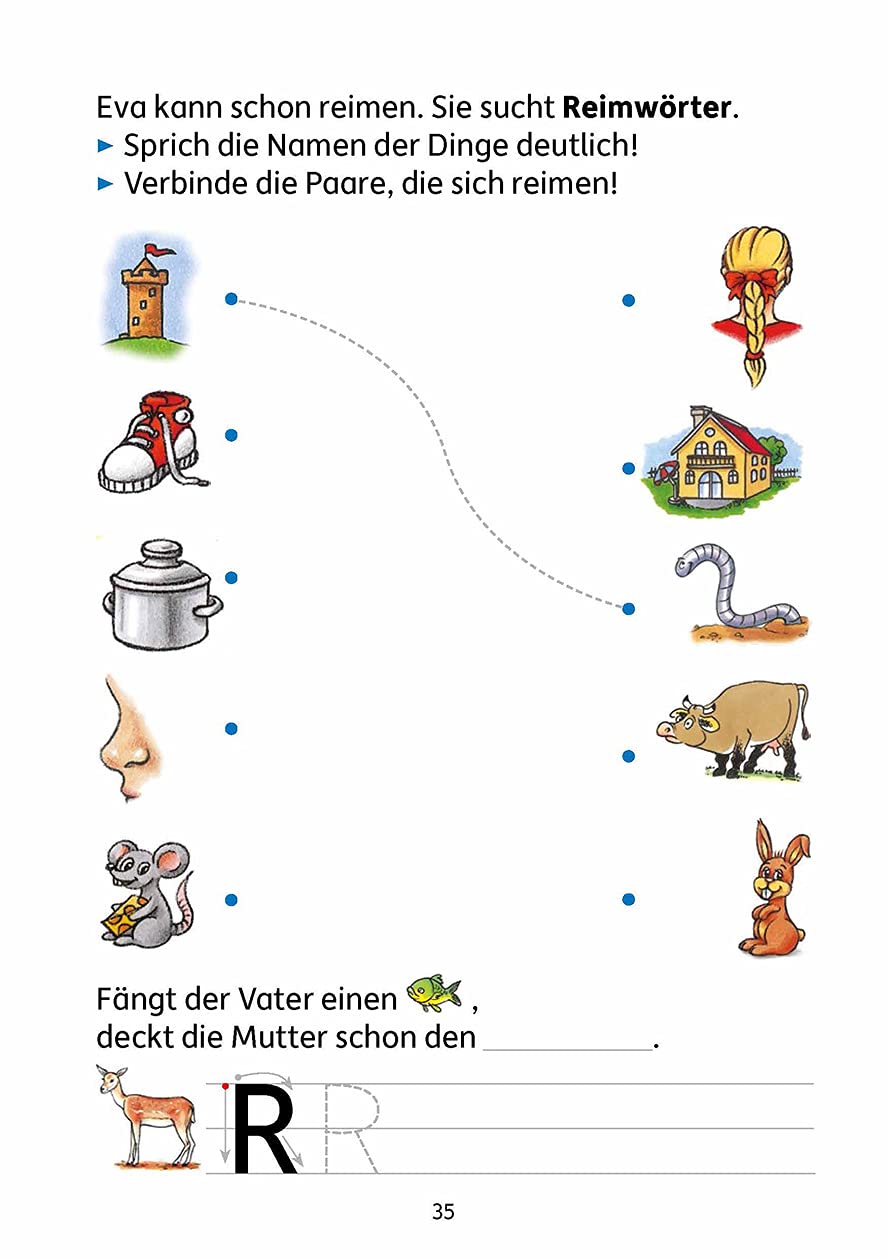 Eva kann schon reimen. Sie sucht **Reimwörter**.
► Sprich die Namen der Dinge deutlich!
► Verbinde die Paare, die sich reimen!

Fängt der Vater einen ,
deckt die Mutter schon den __________.

R R

35